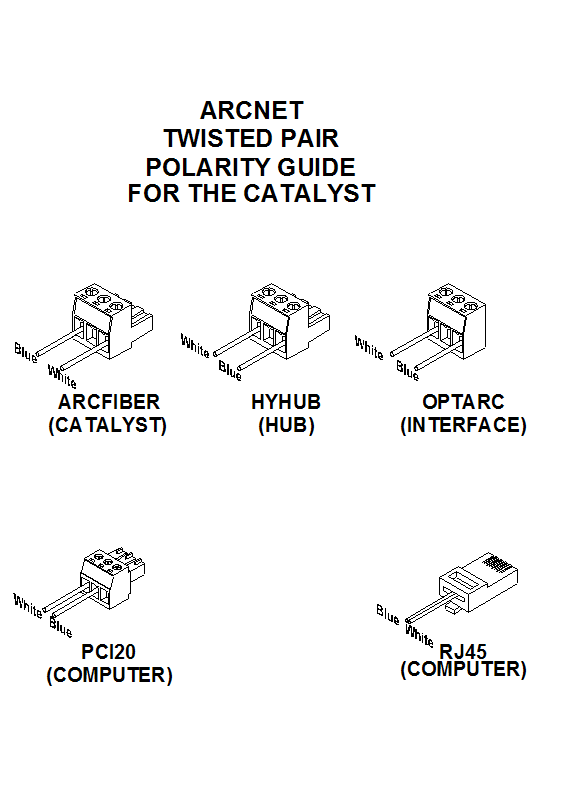 ARCNET
TWISTED PAIR
POLARITY GUIDE
FOR THE CATALYST

Blue
White
ARCFIBER
(CATALYST)

White
Blue
HYHUB
(HUB)

White
Blue
OPTARC
(INTERFACE)

White
Blue
PCI20
(COMPUTER)

Blue
White
RJ45
(COMPUTER)